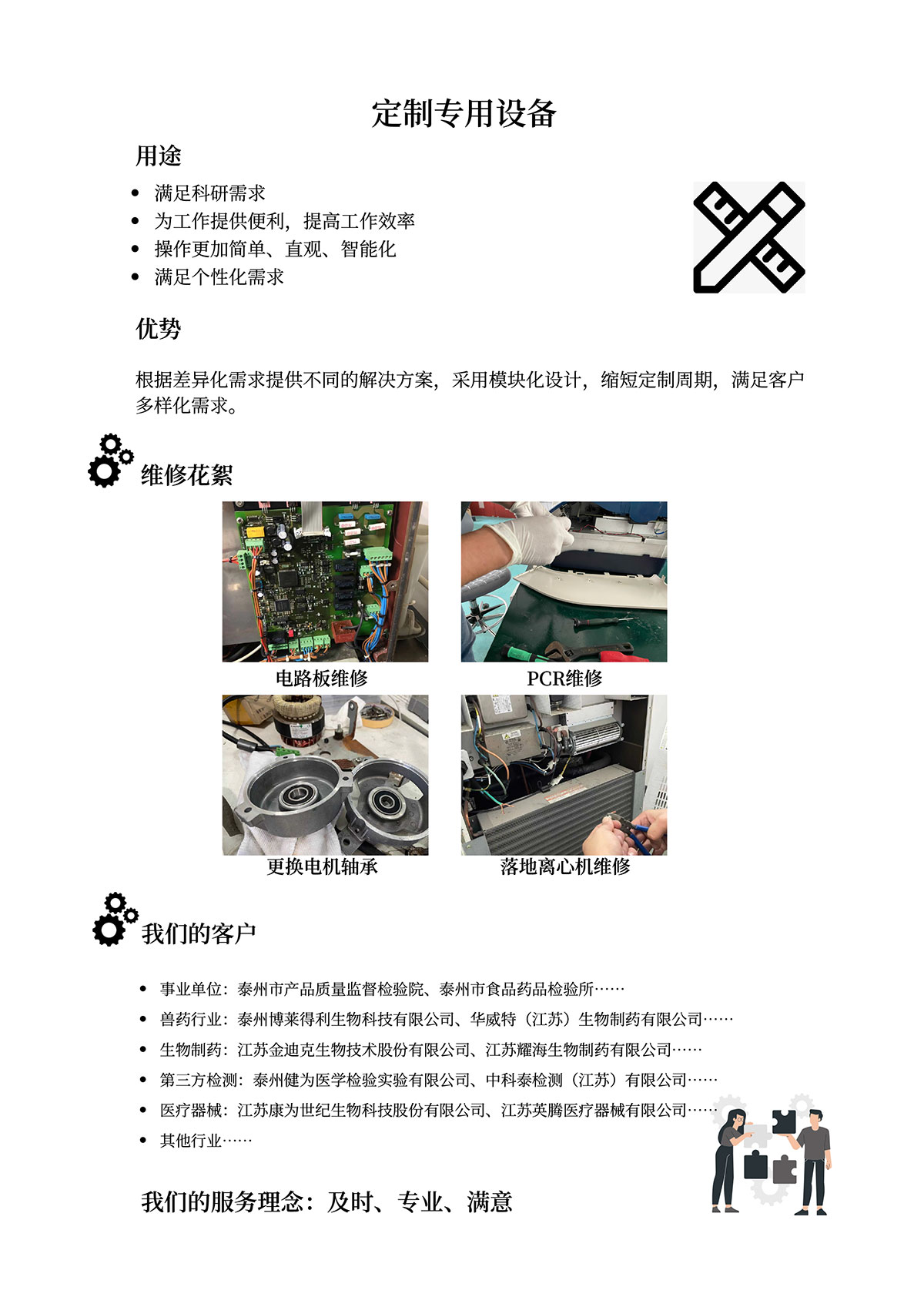 定制专用设备

用途

- 满足科研需求
- 为工作提供便利，提高工作效率
- 操作更加简单、直观、智能化
- 满足个性化需求

优势

根据差异化需求提供不同的解决方案，采用模块化设计，缩短定制周期，满足客户多样化需求。

维修花絮

电路板维修

PCR维修

更换电机轴承

落地离心机维修

我们的客户

- 事业单位：泰州市产品质量监督检验院、泰州市食品药品检验所……
- 兽药行业：泰州博莱得利生物科技有限公司、华威特（江苏）生物制药有限公司……
- 生物制药：江苏金迪克生物技术股份有限公司、江苏耀海生物制药有限公司……
- 第三方检测：泰州健为医学检验实验有限公司、中科泰检测（江苏）有限公司……
- 医疗器械：江苏康为世纪生物科技股份有限公司、江苏英腾医疗器械有限公司……
- 其他行业……

我们的服务理念：及时、专业、满意